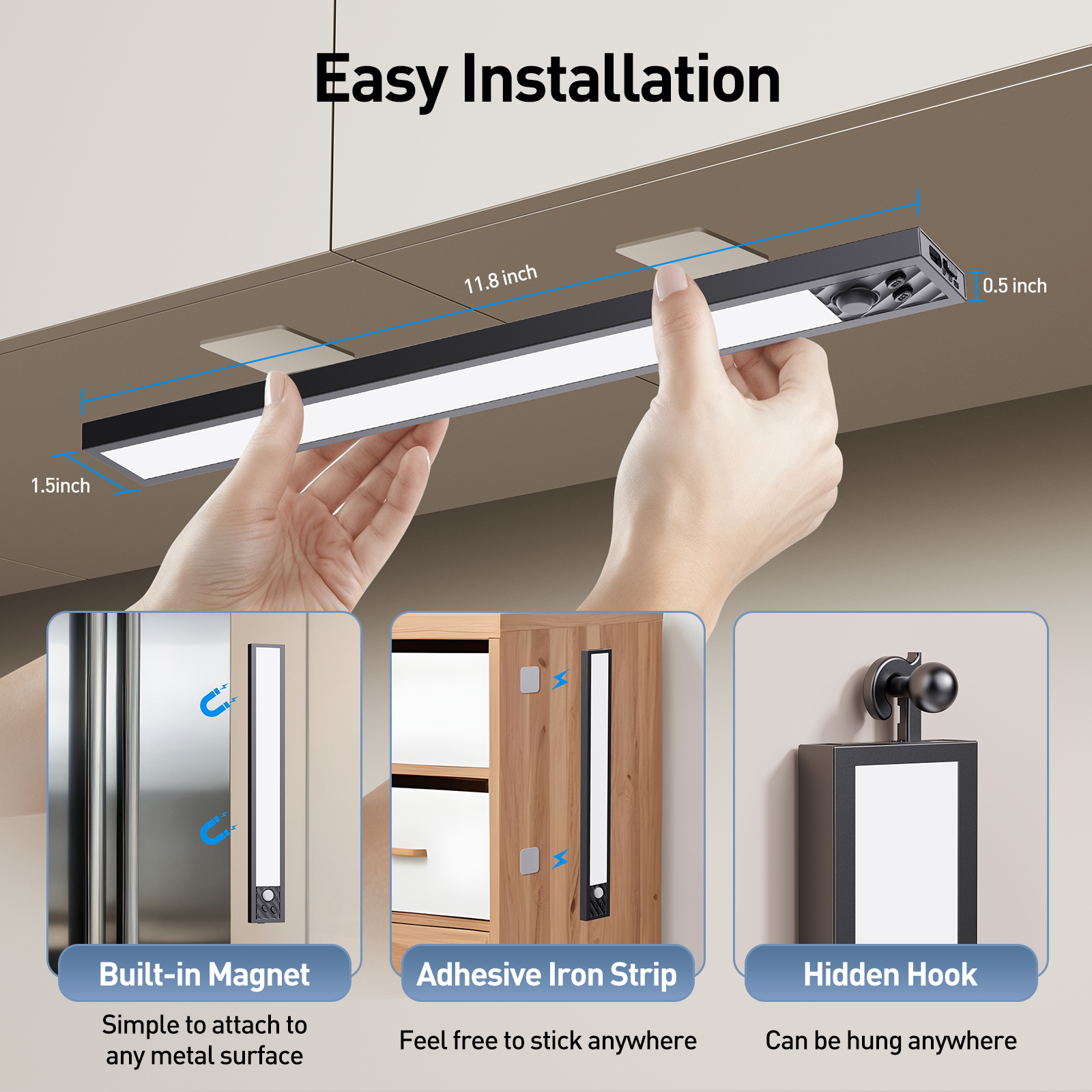 Easy Installation

11.8 inch

0.5 inch

1.5inch

Built-in Magnet

Simple to attach to any metal surface

Adhesive Iron Strip

Feel free to stick anywhere

Hidden Hook

Can be hung anywhere